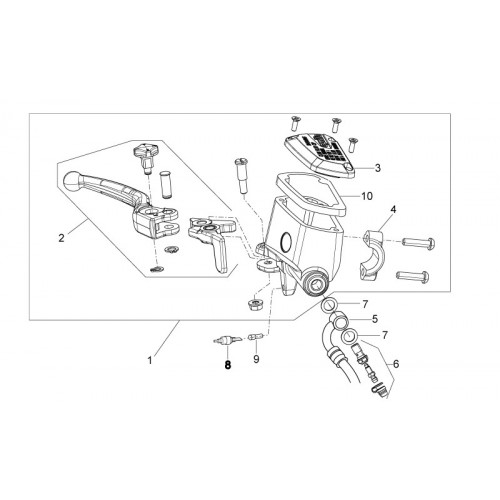 3
10
4
2
7
5
7
6
1
8
9